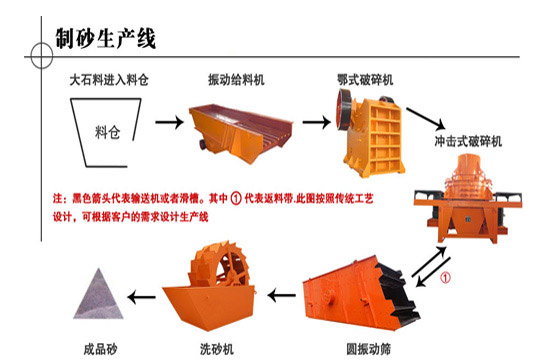 制砂生产线

大石料进入料仓

料仓

振动给料机

鄂式破碎机

冲击式破碎机

注：黑色箭头代表输送机或者滑槽。其中 ① 代表返料带.此图按照传统工艺设计，可根据客户的需求设计生产线

①

成品砂

洗砂机

圆振动筛